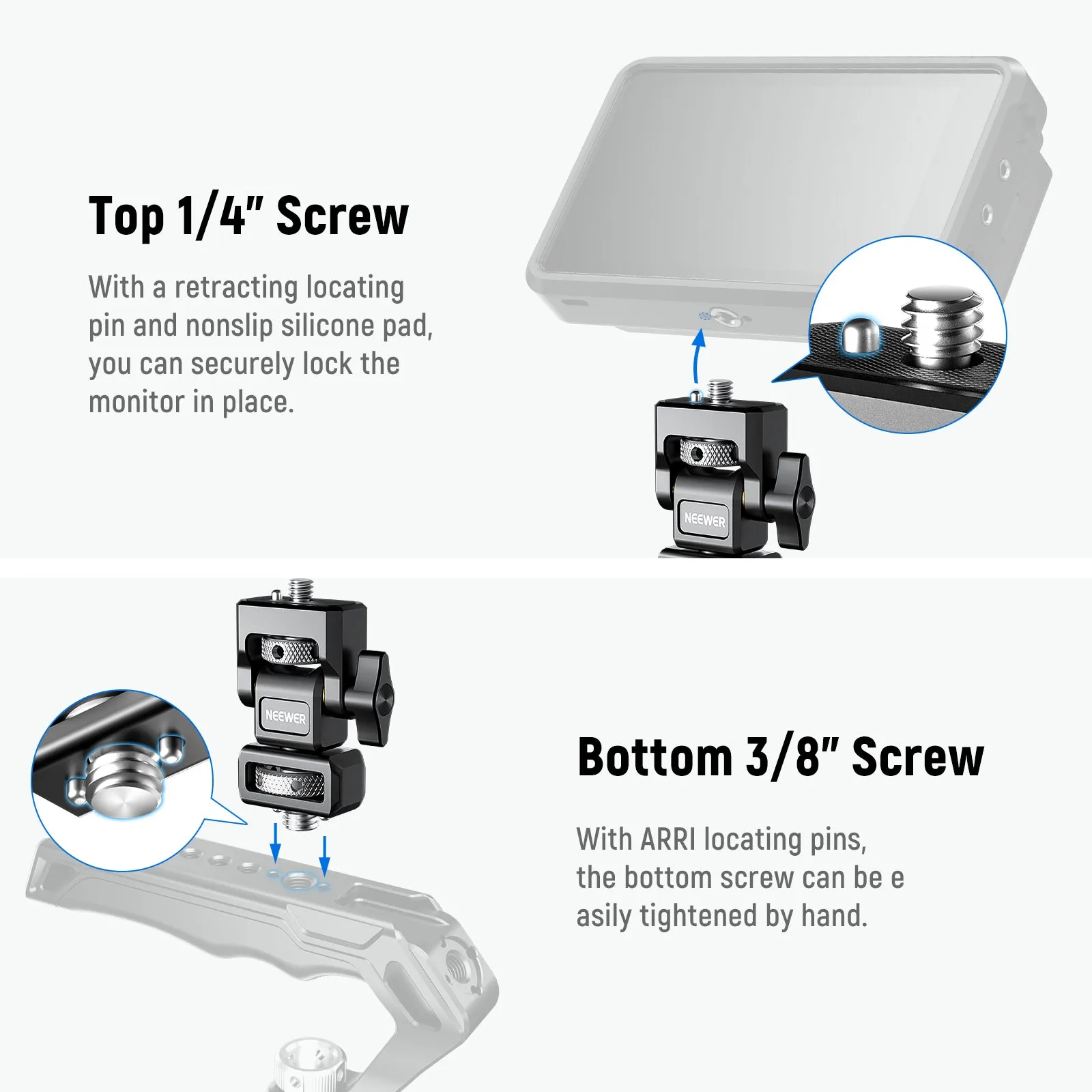 Top 1/4" Screw

With a retracting locating pin and nonslip silicone pad, you can securely lock the monitor in place.

NEEWER

NEEWER

Bottom 3/8" Screw

With ARRI locating pins, the bottom screw can be e asily tightened by hand.